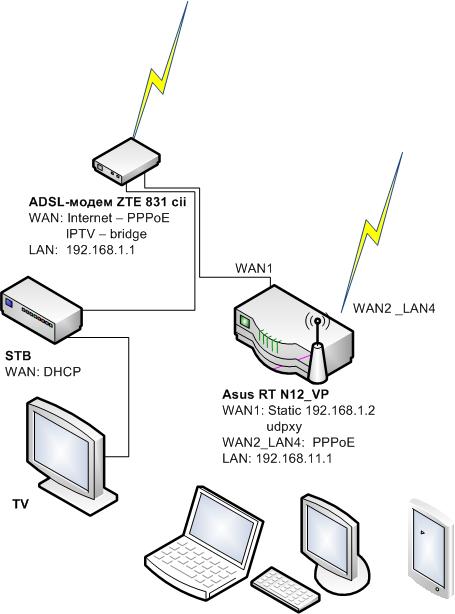 ADSL-модем ZTE 831 cii
WAN: Internet – PPPoE
IPTV – bridge
LAN: 192.168.1.1

WAN1

WAN2 _LAN4

STB
WAN: DHCP

Asus RT N12_VP
WAN1: Static 192.168.1.2
udpxy
WAN2_LAN4: PPPoE
LAN: 192.168.11.1

TV